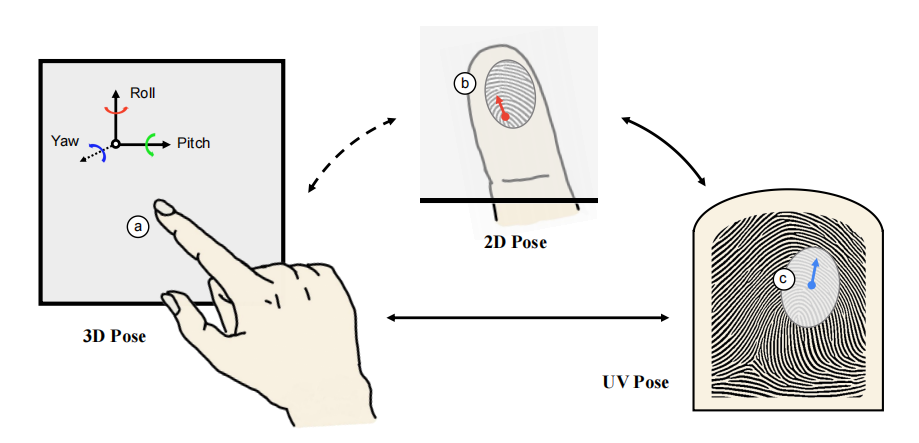 Roll

Yaw

Pitch

a

3D Pose

b

2D Pose

c

UV Pose